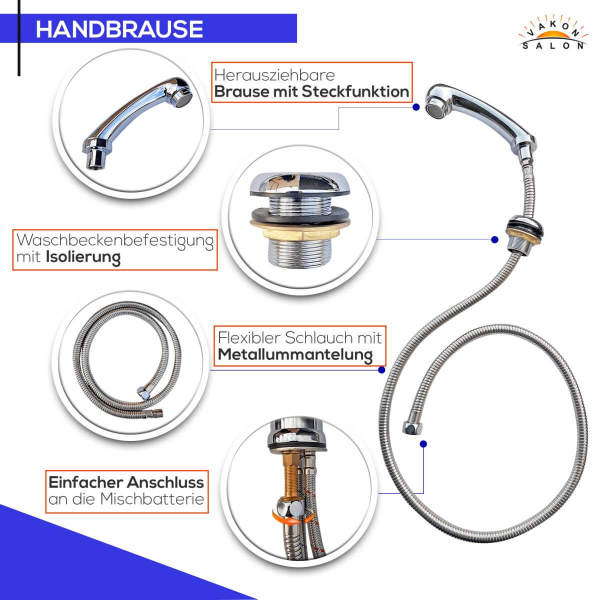 HANDBRAUSE

VAKON SALON

Herausziehbare
**Brause mit Steckfunktion**

Waschbeckenbefestigung
mit **Isolierung**

Flexibler Schlauch mit
**Metallummantelung**

**Einfacher Anschluss**
an die Mischbatterie